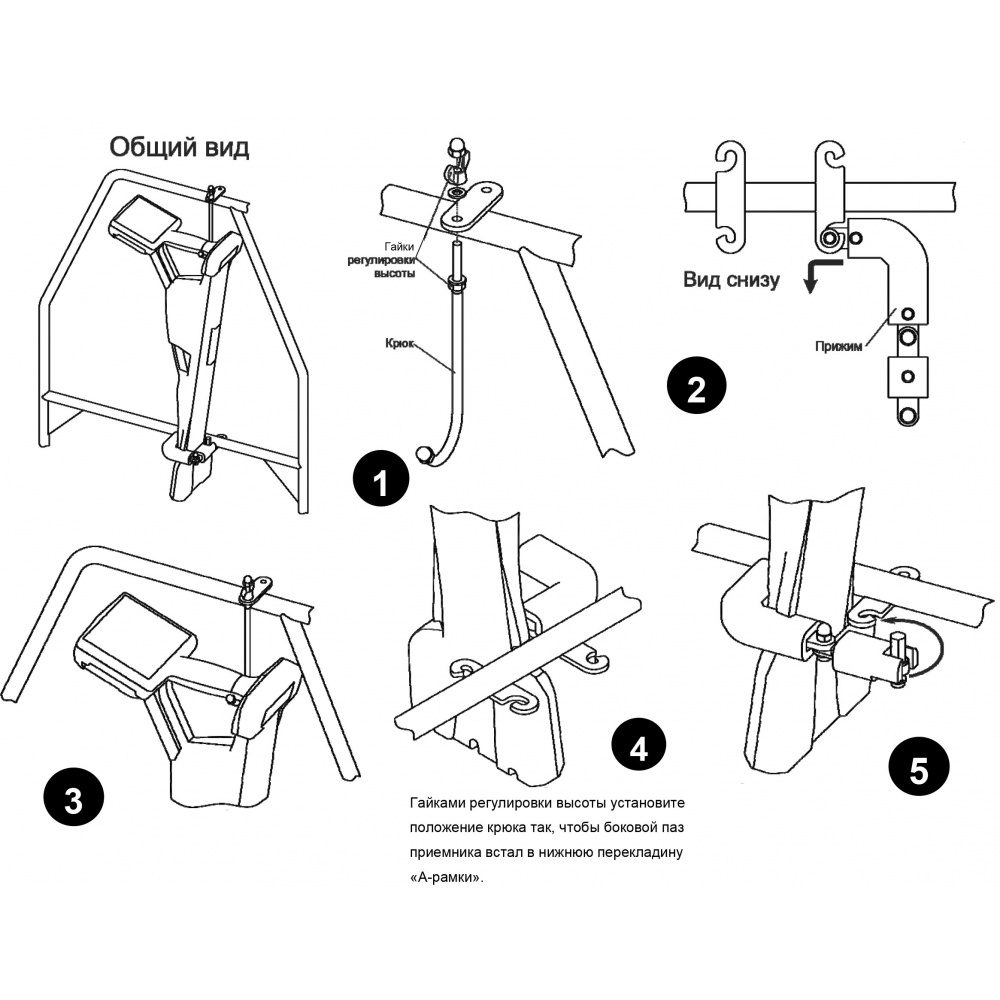 Общий вид

Гайки регулировки высоты

Крюк

1

Вид снизу

Прижим

2

3

4

5

Гайками регулировки высоты установите положение крюка так, чтобы боковой паз приемника встал в нижнюю перекладину «А-рамки».